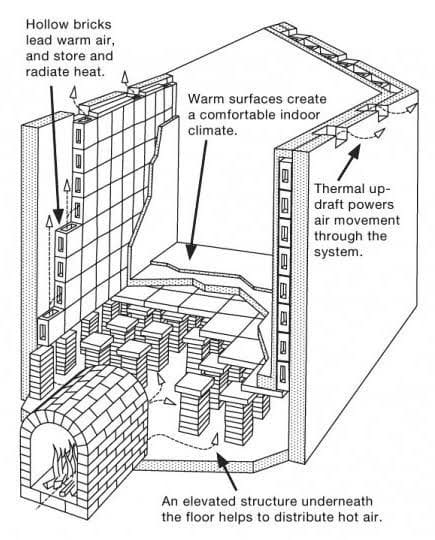 Hollow bricks lead warm air, and store and radiate heat.

Warm surfaces create a comfortable indoor climate.

Thermal updraft powers air movement through the system.

An elevated structure underneath the floor helps to distribute hot air.